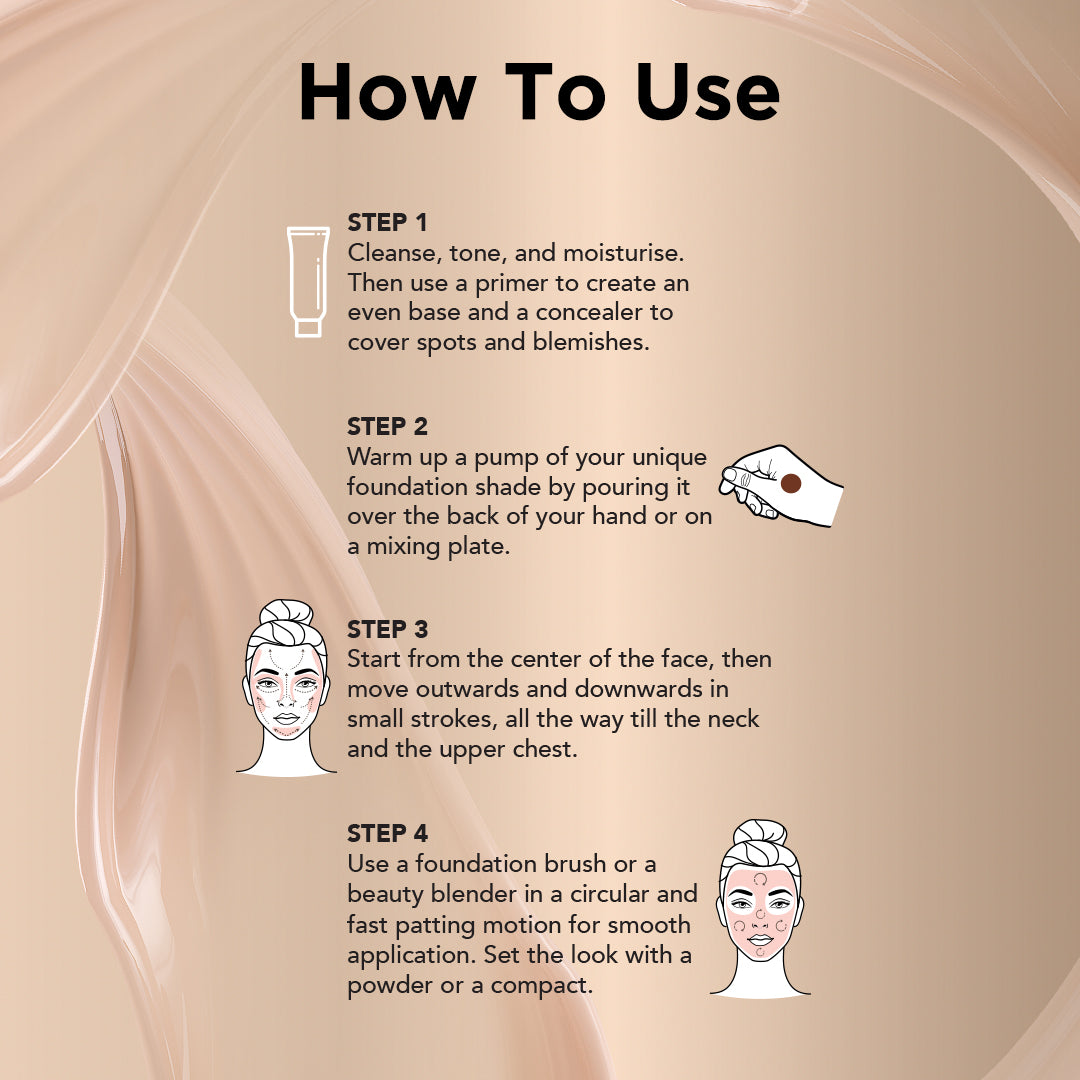 How To Use

STEP 1
Cleanse, tone, and moisturise. Then use a primer to create an even base and a concealer to cover spots and blemishes.

STEP 2
Warm up a pump of your unique foundation shade by pouring it over the back of your hand or on a mixing plate.

STEP 3
Start from the center of the face, then move outwards and downwards in small strokes, all the way till the neck and the upper chest.

STEP 4
Use a foundation brush or a beauty blender in a circular and fast patting motion for smooth application. Set the look with a powder or a compact.