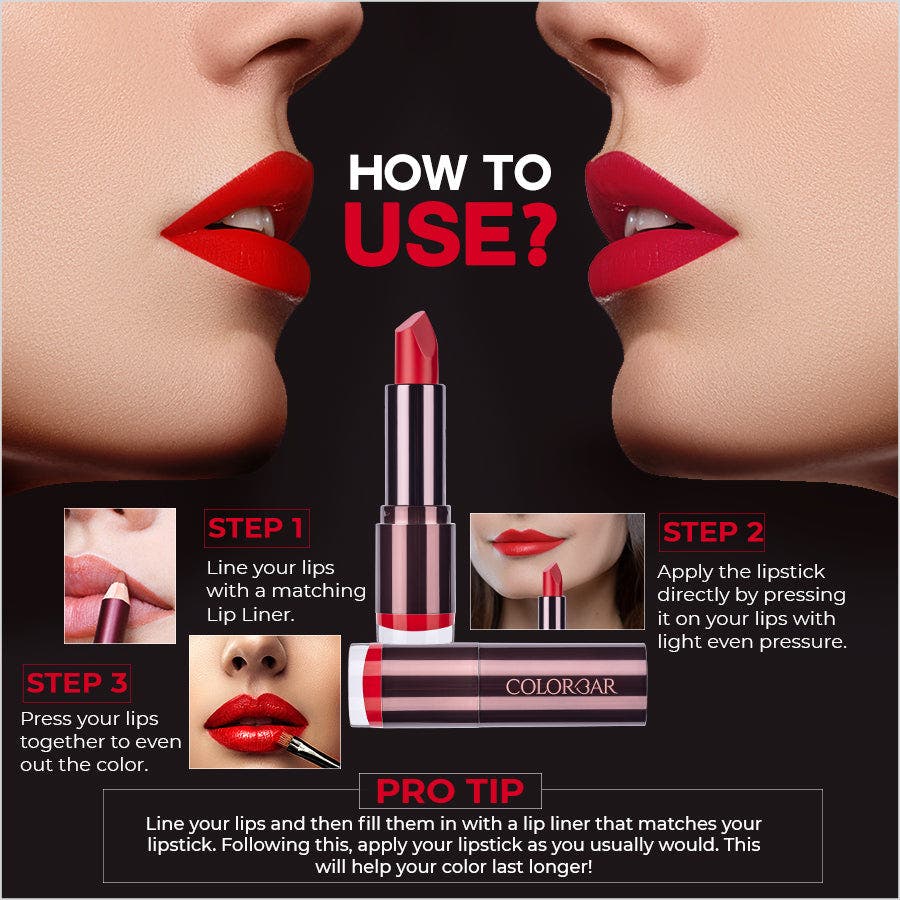 HOW TO
USE?

STEP 1
Line your lips with a matching Lip Liner.

STEP 2
Apply the lipstick directly by pressing it on your lips with light even pressure.

COLORBAR

STEP 3
Press your lips together to even out the color.

PRO TIP
Line your lips and then fill them in with a lip liner that matches your lipstick. Following this, apply your lipstick as you usually would. This will help your color last longer!