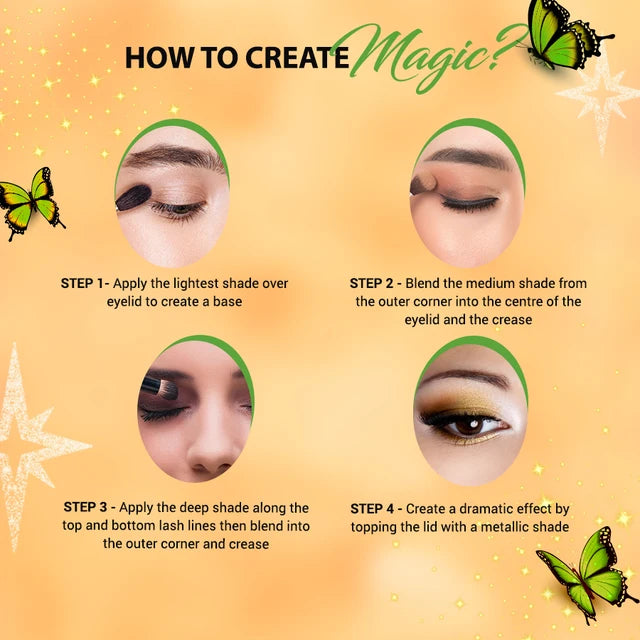 HOW TO CREATE Magic?

STEP 1- Apply the lightest shade over eyelid to create a base

STEP 2 - Blend the medium shade from the outer corner into the centre of the eyelid and the crease

STEP 3 - Apply the deep shade along the top and bottom lash lines then blend into the outer corner and crease

STEP 4 - Create a dramatic effect by topping the lid with a metallic shade