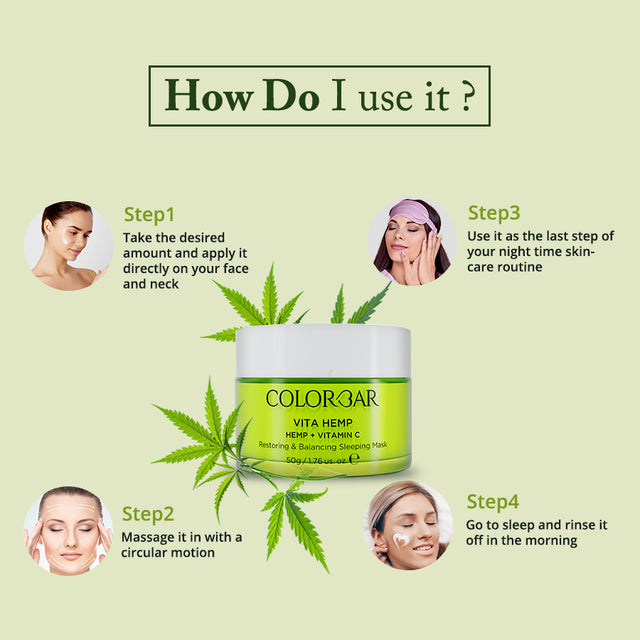 How Do I use it ?

Step1
Take the desired amount and apply it directly on your face and neck

Step3
Use it as the last step of your night time skin-care routine

COLORBAR
VITA HEMP
HEMP + VITAMIN C
Restoring & Balancing Sleeping Mask
50g / 1.76 us. oz ℮

Step2
Massage it in with a circular motion

Step4
Go to sleep and rinse it off in the morning