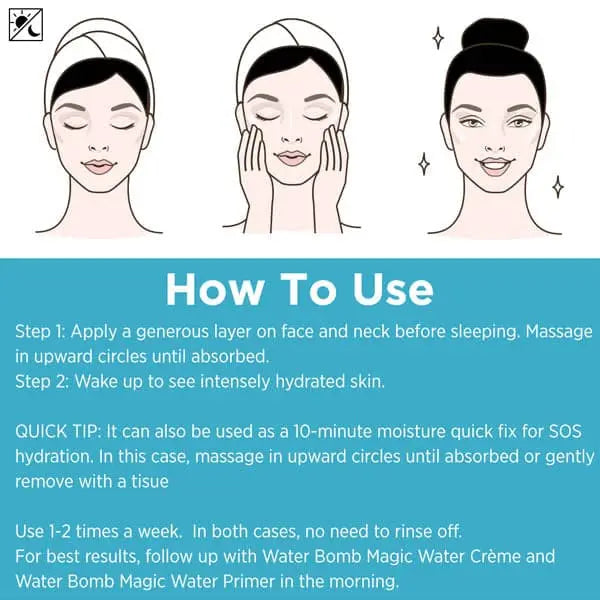 How To Use

Step 1: Apply a generous layer on face and neck before sleeping. Massage in upward circles until absorbed.
Step 2: Wake up to see intensely hydrated skin.

QUICK TIP: It can also be used as a 10-minute moisture quick fix for SOS hydration. In this case, massage in upward circles until absorbed or gently remove with a tisue

Use 1-2 times a week. In both cases, no need to rinse off.
For best results, follow up with Water Bomb Magic Water Crème and Water Bomb Magic Water Primer in the morning.