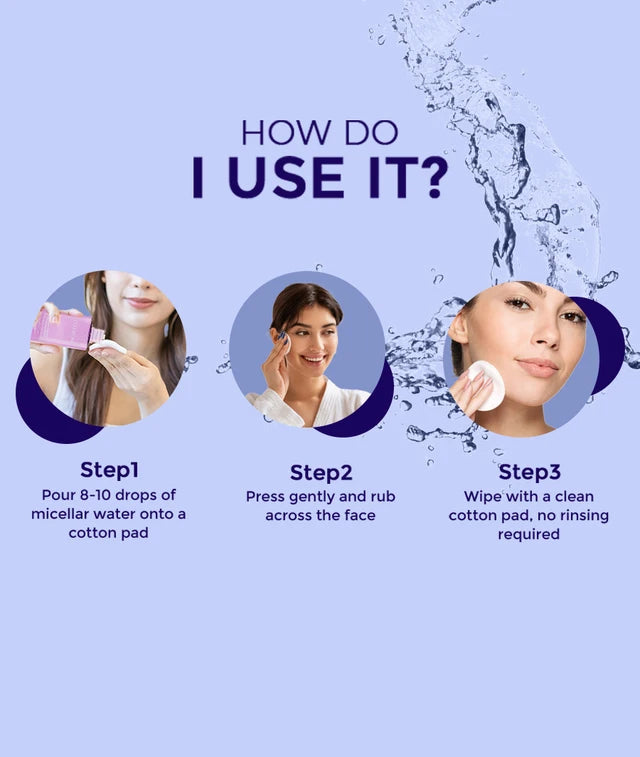 HOW DO
I USE IT?

Step1
Pour 8-10 drops of micellar water onto a cotton pad

Step2
Press gently and rub across the face

Step3
Wipe with a clean cotton pad, no rinsing required