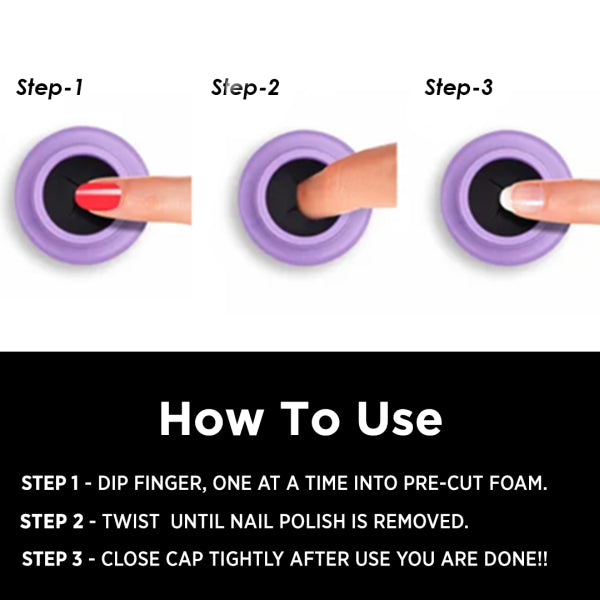 Step-1

Step-2

Step-3

How To Use

STEP 1 - DIP FINGER, ONE AT A TIME INTO PRE-CUT FOAM.

STEP 2 - TWIST UNTIL NAIL POLISH IS REMOVED.

STEP 3 - CLOSE CAP TIGHTLY AFTER USE YOU ARE DONE!!