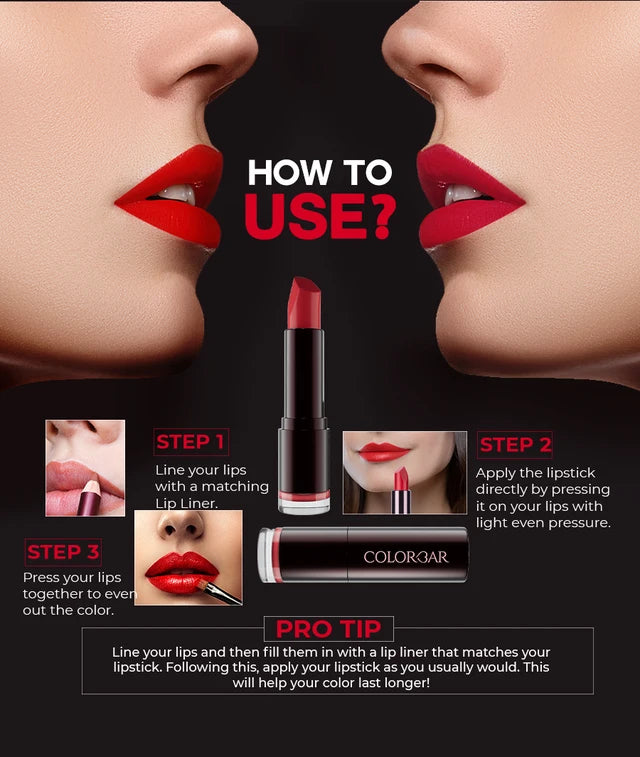 HOW TO USE?

STEP 1
Line your lips with a matching Lip Liner.

STEP 2
Apply the lipstick directly by pressing it on your lips with light even pressure.

STEP 3
Press your lips together to even out the color.

COLORBAR

PRO TIP
Line your lips and then fill them in with a lip liner that matches your lipstick. Following this, apply your lipstick as you usually would. This will help your color last longer!