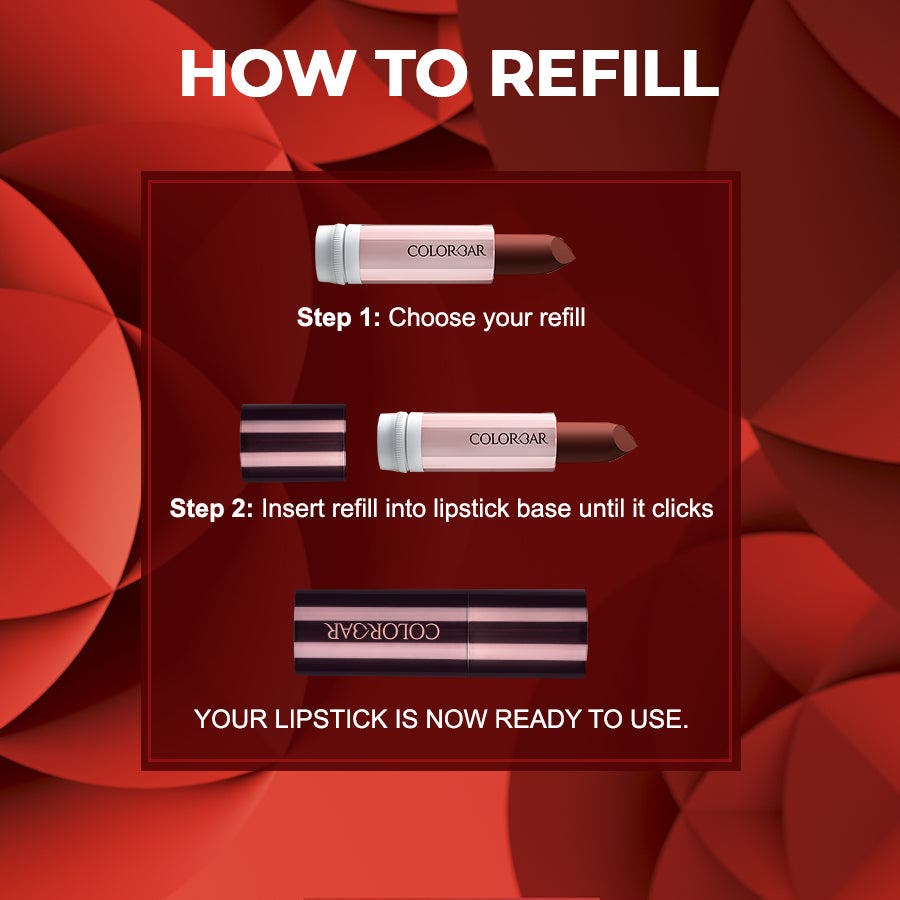 HOW TO REFILL

COLORBAR

Step 1: Choose your refill

COLORBAR

Step 2: Insert refill into lipstick base until it clicks

COLORBAR

YOUR LIPSTICK IS NOW READY TO USE.