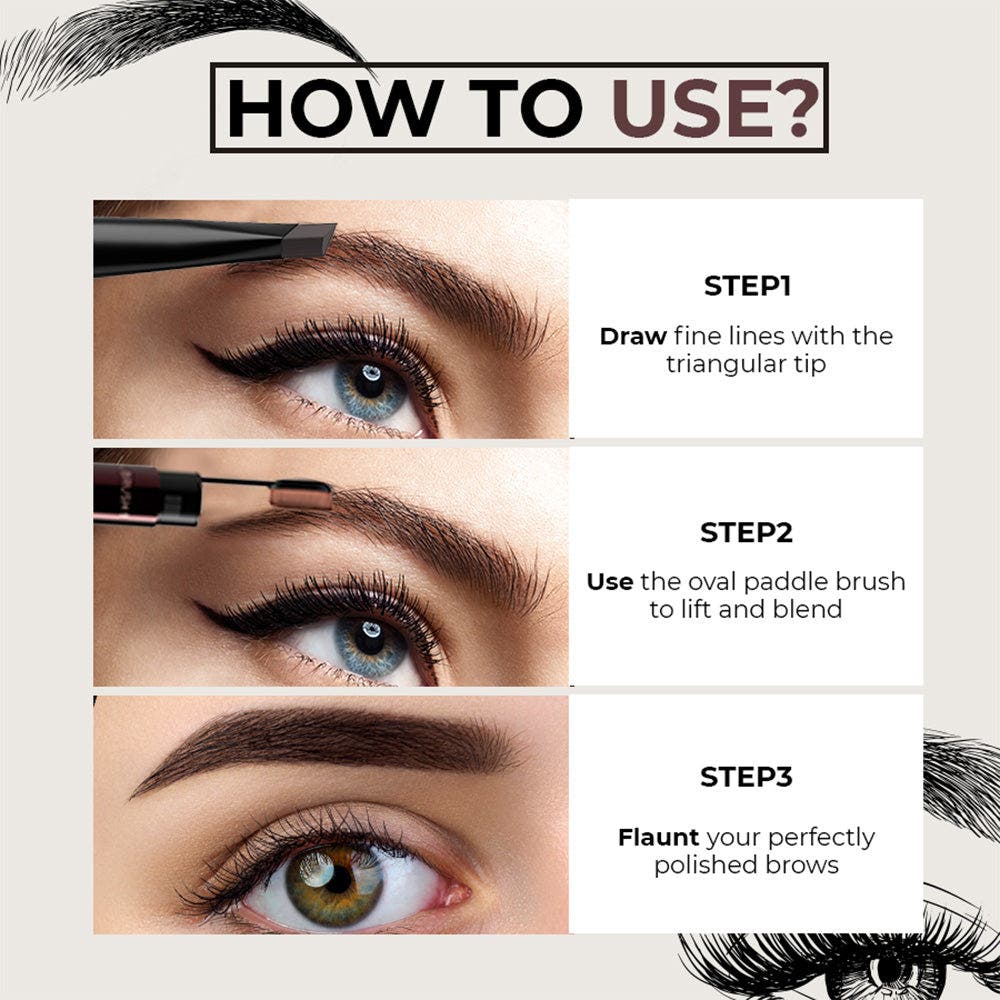 HOW TO USE?

STEP1

Draw fine lines with the triangular tip

STEP2

Use the oval paddle brush to lift and blend

STEP3

Flaunt your perfectly polished brows