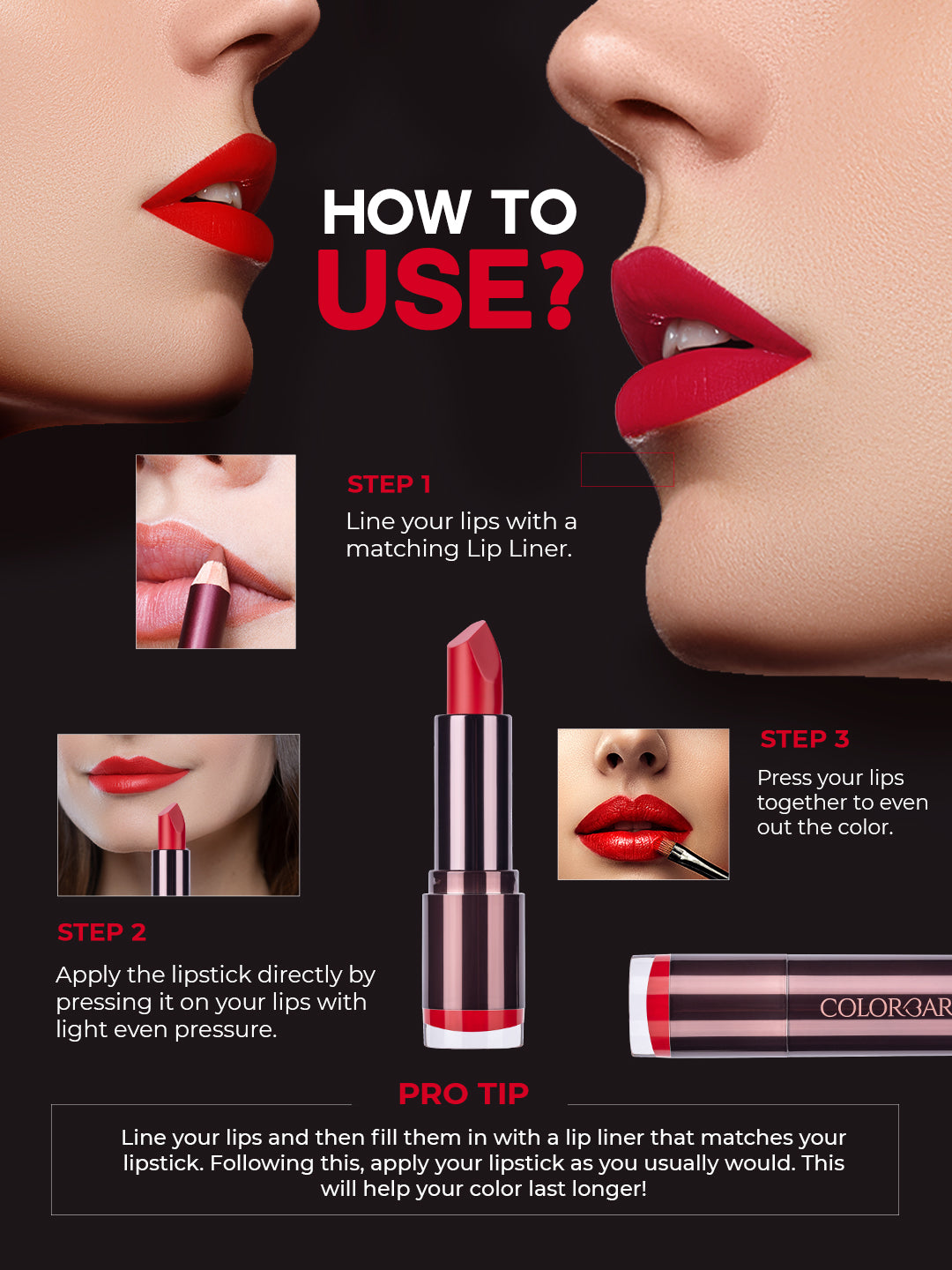 HOW TO
USE?

STEP 1
Line your lips with a matching Lip Liner.

STEP 3
Press your lips together to even out the color.

STEP 2
Apply the lipstick directly by pressing it on your lips with light even pressure.

COLORBAR

PRO TIP
Line your lips and then fill them in with a lip liner that matches your lipstick. Following this, apply your lipstick as you usually would. This will help your color last longer!