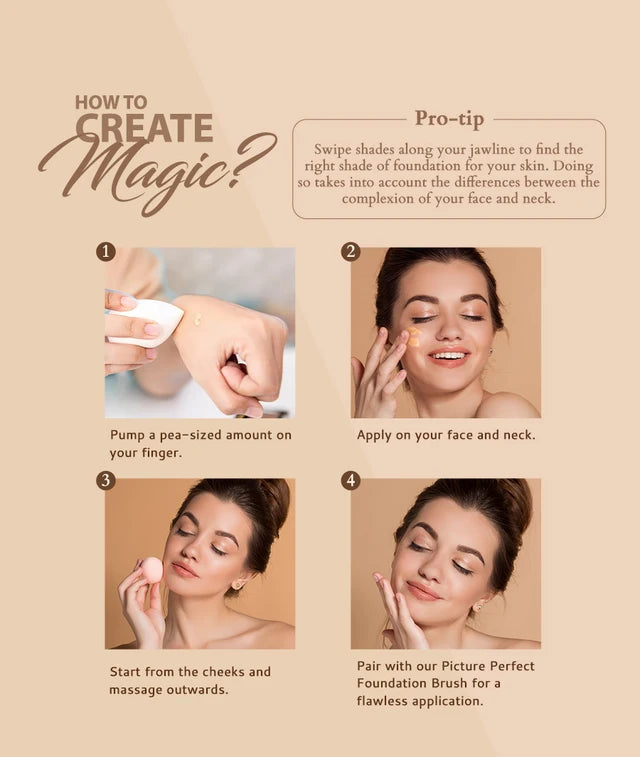 HOW TO CREATE Magic?

Pro-tip

Swipe shades along your jawline to find the right shade of foundation for your skin. Doing so takes into account the differences between the complexion of your face and neck.

1

Pump a pea-sized amount on your finger.

2

Apply on your face and neck.

3

Start from the cheeks and massage outwards.

4

Pair with our Picture Perfect Foundation Brush for a flawless application.