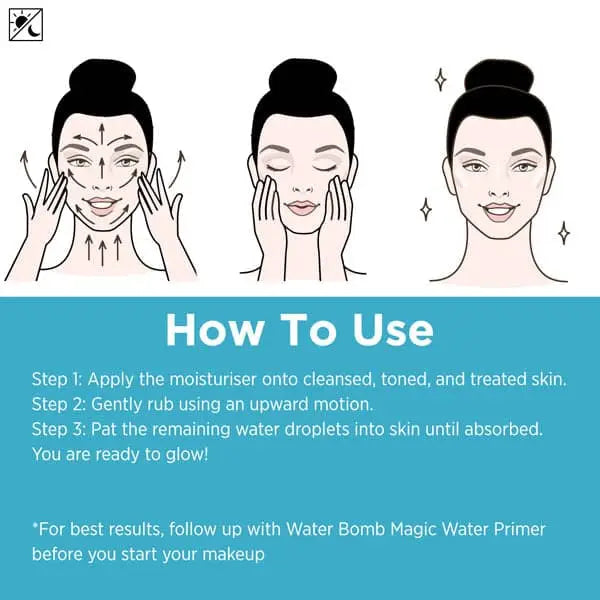 How To Use

Step 1: Apply the moisturiser onto cleansed, toned, and treated skin.
Step 2: Gently rub using an upward motion.
Step 3: Pat the remaining water droplets into skin until absorbed.
You are ready to glow!

*For best results, follow up with Water Bomb Magic Water Primer before you start your makeup