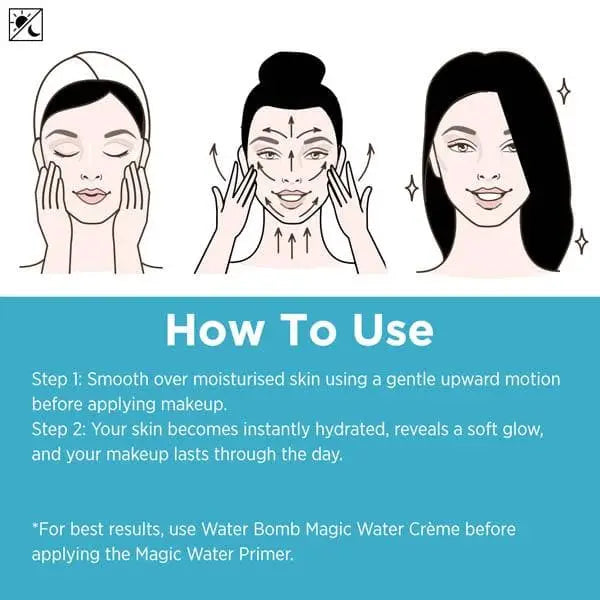 How To Use

Step 1: Smooth over moisturised skin using a gentle upward motion before applying makeup.
Step 2: Your skin becomes instantly hydrated, reveals a soft glow, and your makeup lasts through the day.

*For best results, use Water Bomb Magic Water Crème before applying the Magic Water Primer.